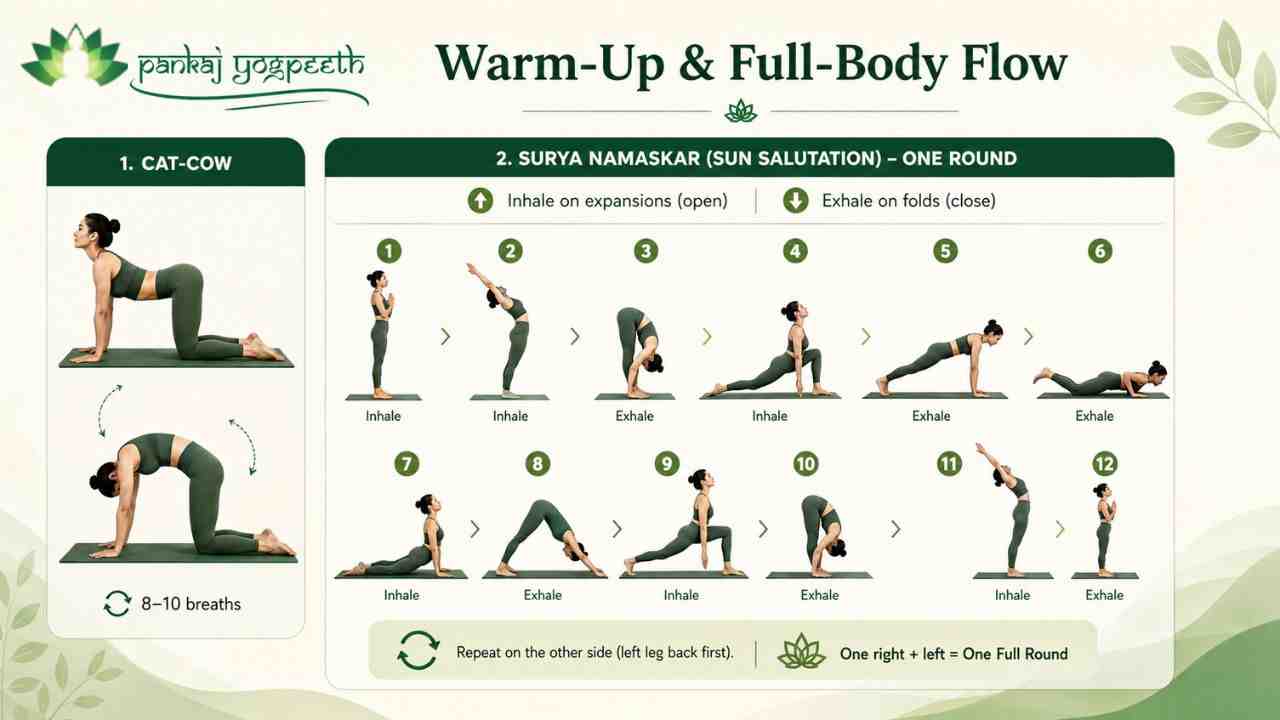 pankaj yogpeeth

Warm-Up & Full-Body Flow

1. CAT-COW

8–10 breaths

2. SURYA NAMASKAR (SUN SALUTATION) – ONE ROUND

Inhale on expansions (open) | Exhale on folds (close)

1 Inhale
2 Inhale
3 Exhale
4 Inhale
5 Exhale
6 Exhale
7 Inhale
8 Exhale
9 Inhale
10 Exhale
11 Inhale
12 Exhale

Repeat on the other side (left leg back first). | One right + left = One Full Round